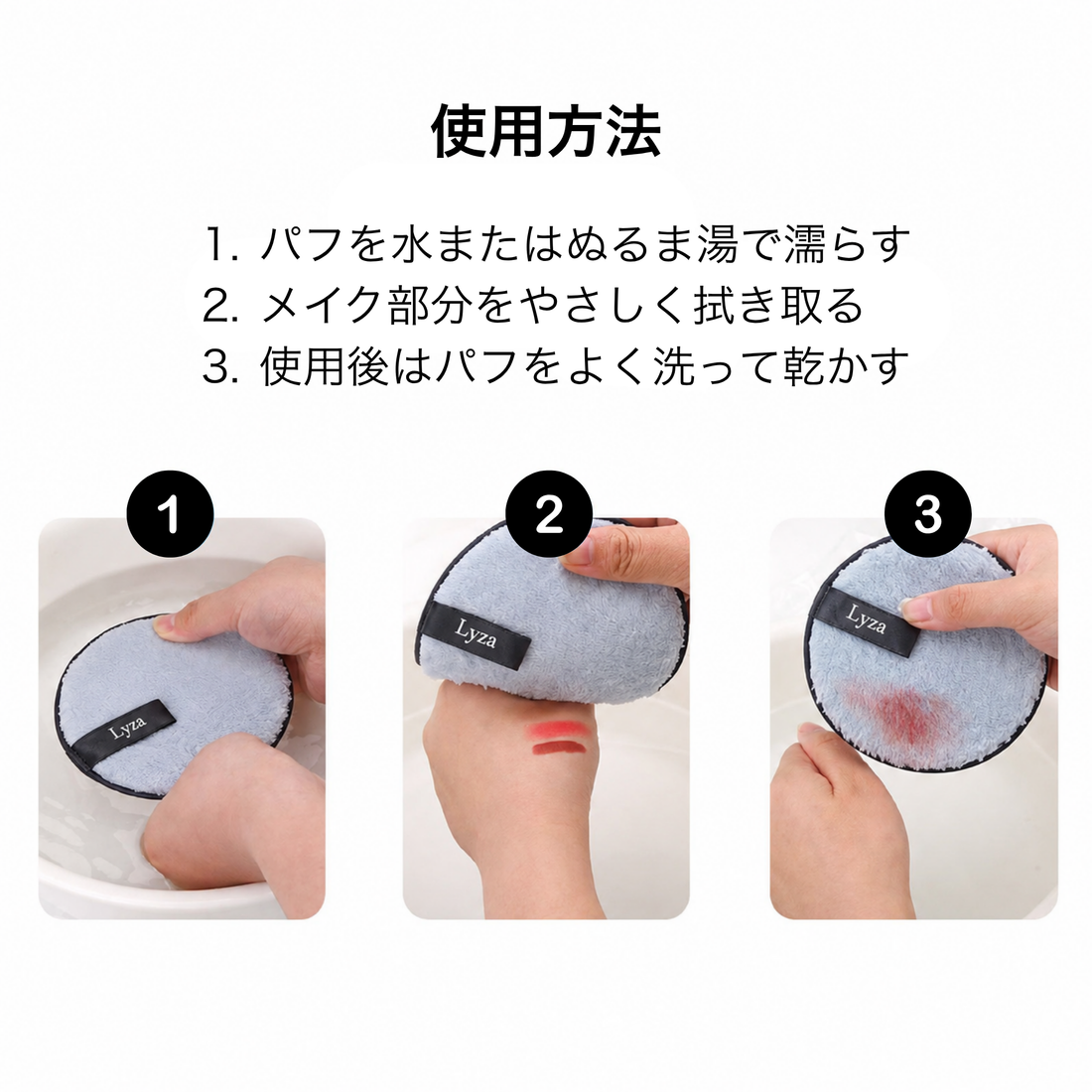 使用方法

1. パフを水またはぬるま湯で濡らす
2. メイク部分をやさしく拭き取る
3. 使用後はパフをよく洗って乾かす

1

Lyza

2

Lyza

3

Lyza