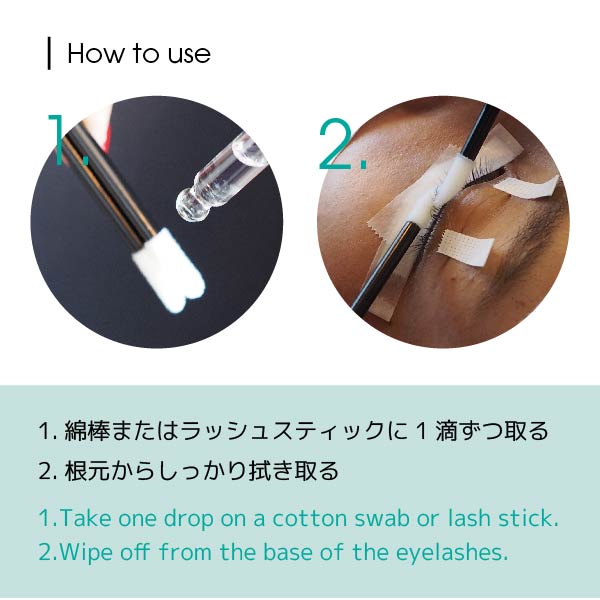 How to use

1.

2.

1. 綿棒またはラッシュスティックに 1 滴ずつ取る

2. 根元からしっかり拭き取る

1.Take one drop on a cotton swab or lash stick.

2.Wipe off from the base of the eyelashes.