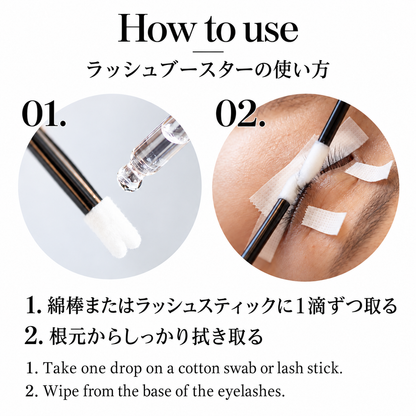 How to use

ラッシュブースターの使い方

01.

02.

1.綿棒またはラッシュスティックに1滴ずつ取る
2.根元からしっかり拭き取る

1. Take one drop on a cotton swab or lash stick.
2. Wipe from the base of the eyelashes.